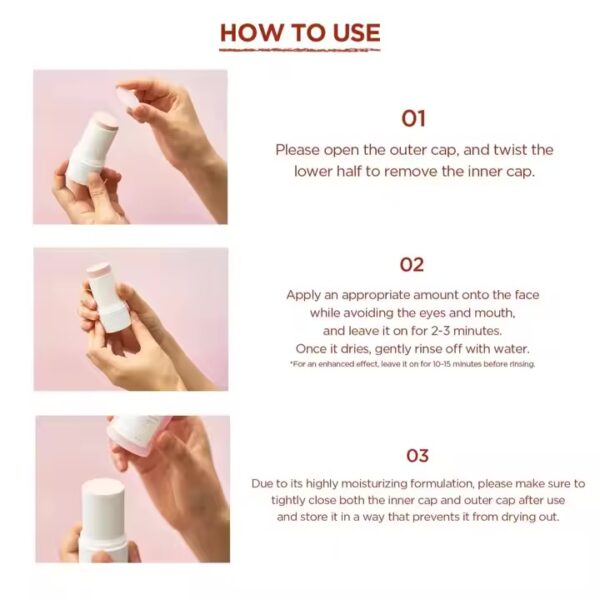 HOW TO USE

01

Please open the outer cap, and twist the lower half to remove the inner cap.

02

Apply an appropriate amount onto the face while avoiding the eyes and mouth, and leave it on for 2-3 minutes. Once it dries, gently rinse off with water.
*For an enhanced effect, leave it on for 10-15 minutes before rinsing.

03

Due to its highly moisturizing formulation, please make sure to tightly close both the inner cap and outer cap after use and store it in a way that prevents it from drying out.